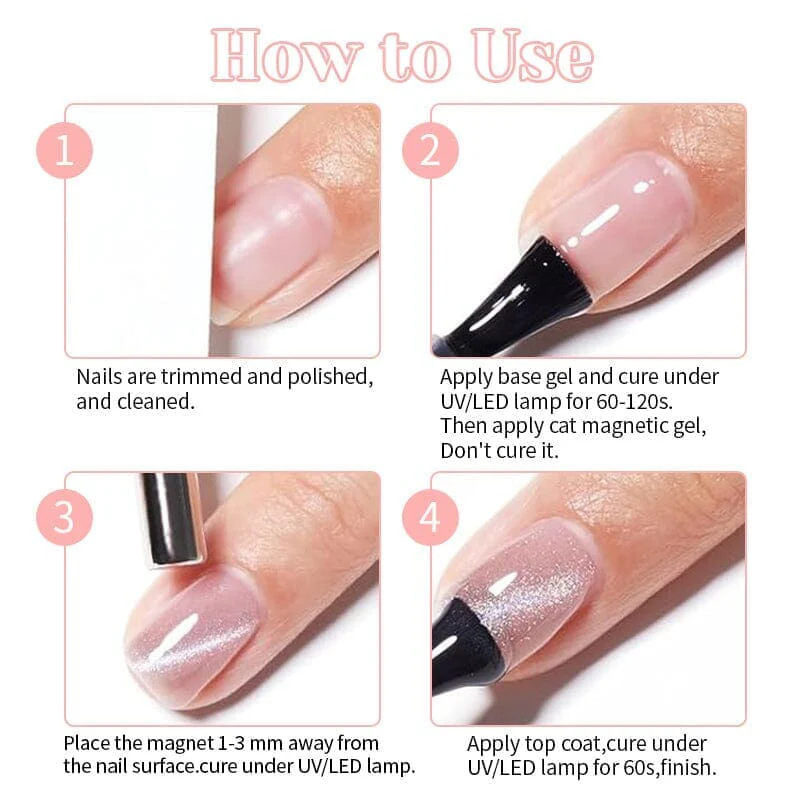 How to Use

1

Nails are trimmed and polished, and cleaned.

2

Apply base gel and cure under UV/LED lamp for 60-120s. Then apply cat magnetic gel, Don't cure it.

3

Place the magnet 1-3 mm away from the nail surface.cure under UV/LED lamp.

4

Apply top coat,cure under UV/LED lamp for 60s,finish.