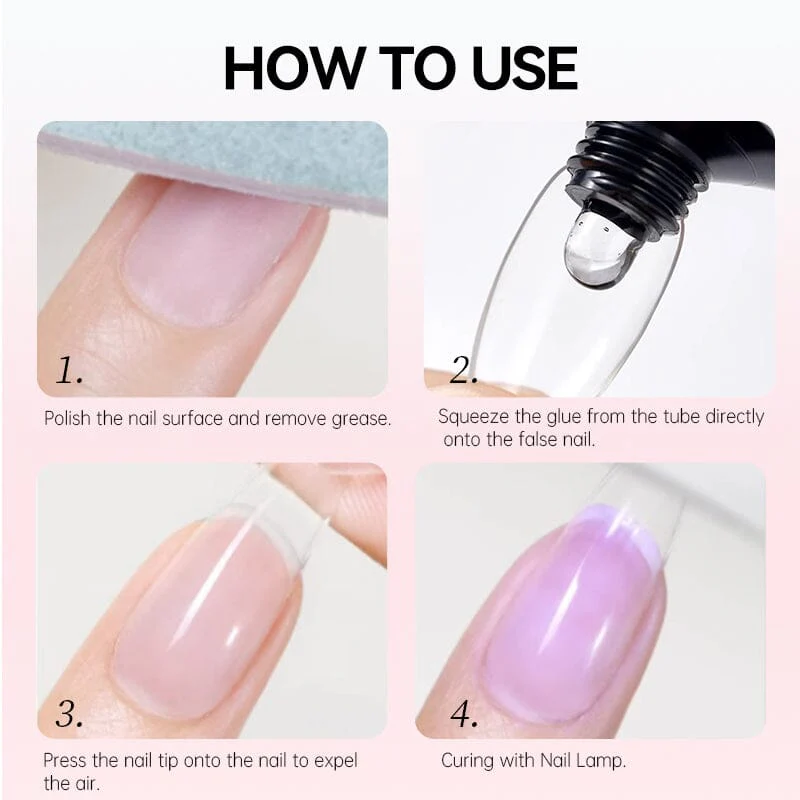 HOW TO USE

1.

Polish the nail surface and remove grease.

2.

Squeeze the glue from the tube directly onto the false nail.

3.

Press the nail tip onto the nail to expel the air.

4.

Curing with Nail Lamp.