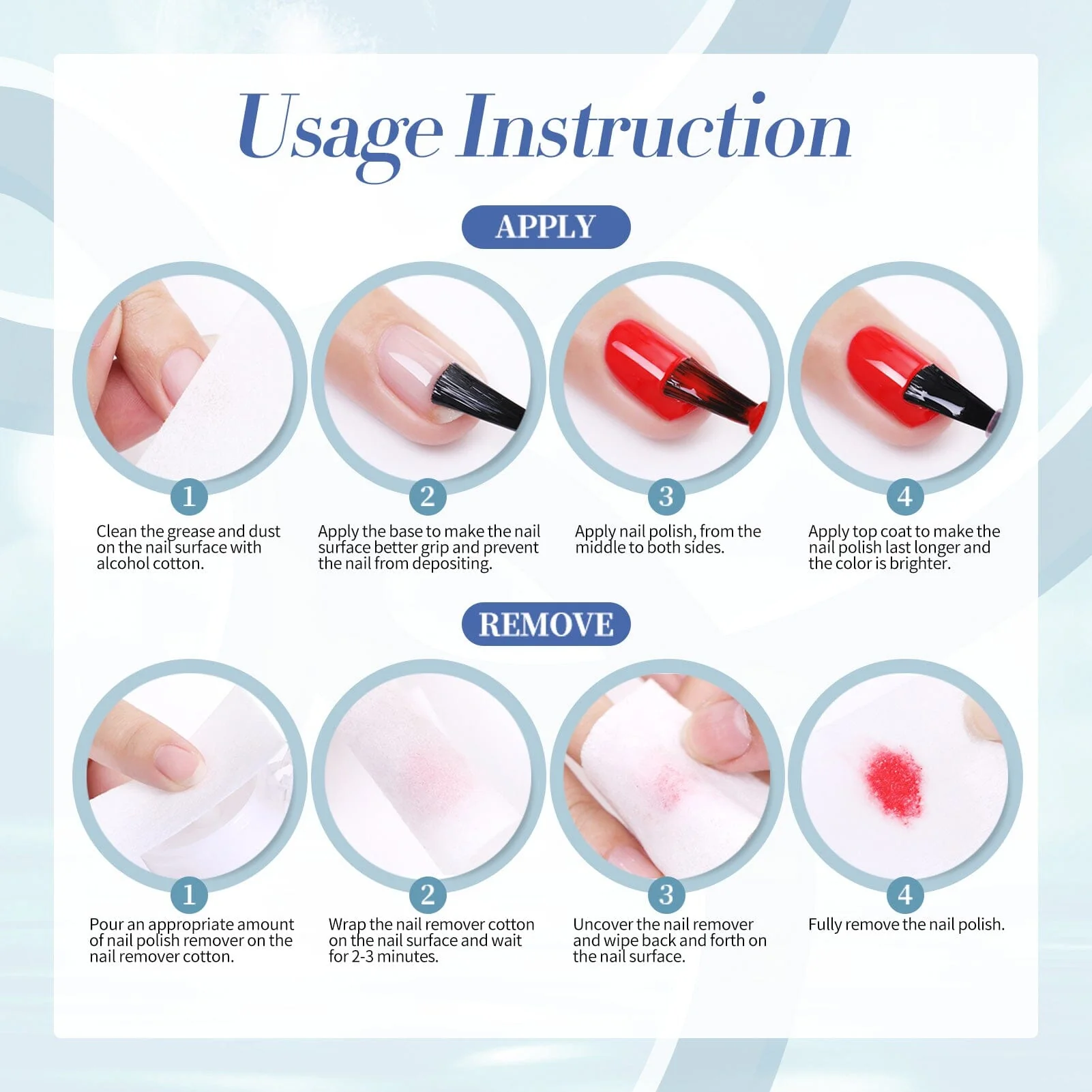 Usage Instruction

APPLY

1
Clean the grease and dust on the nail surface with alcohol cotton.

2
Apply the base to make the nail surface better grip and prevent the nail from depositing.

3
Apply nail polish, from the middle to both sides.

4
Apply top coat to make the nail polish last longer and the color is brighter.

REMOVE

1
Pour an appropriate amount of nail polish remover on the nail remover cotton.

2
Wrap the nail remover cotton on the nail surface and wait for 2-3 minutes.

3
Uncover the nail remover and wipe back and forth on the nail surface.

4
Fully remove the nail polish.