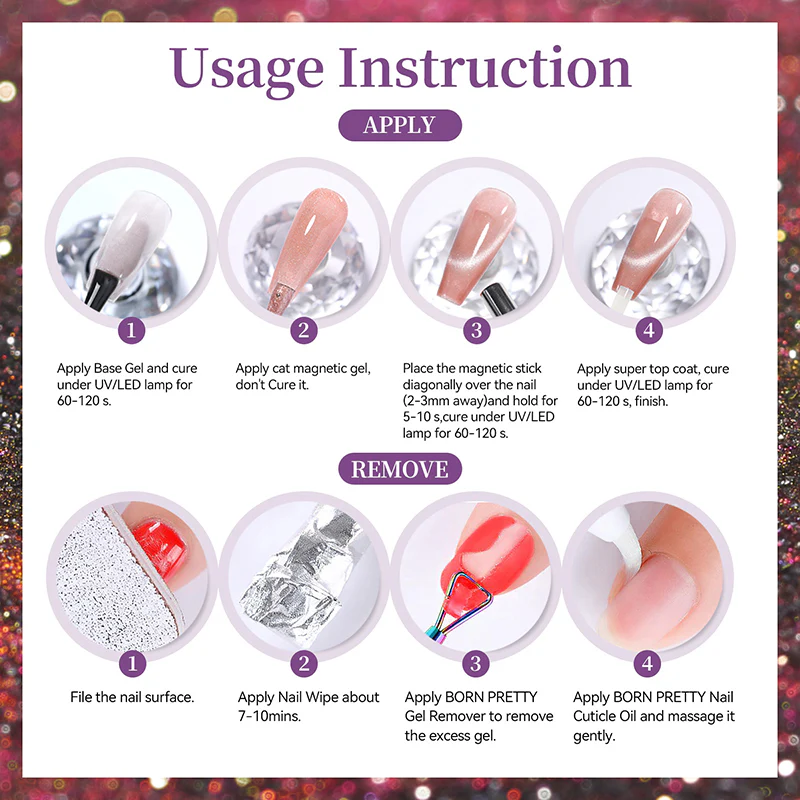 Usage Instruction

APPLY

1
Apply Base Gel and cure under UV/LED lamp for 60-120 s.

2
Apply cat magnetic gel, don't Cure it.

3
Place the magnetic stick diagonally over the nail (2-3mm away)and hold for 5-10 s,cure under UV/LED lamp for 60-120 s.

4
Apply super top coat, cure under UV/LED lamp for 60-120 s, finish.

REMOVE

1
File the nail surface.

2
Apply Nail Wipe about 7-10mins.

3
Apply BORN PRETTY Gel Remover to remove the excess gel.

4
Apply BORN PRETTY Nail Cuticle Oil and massage it gently.