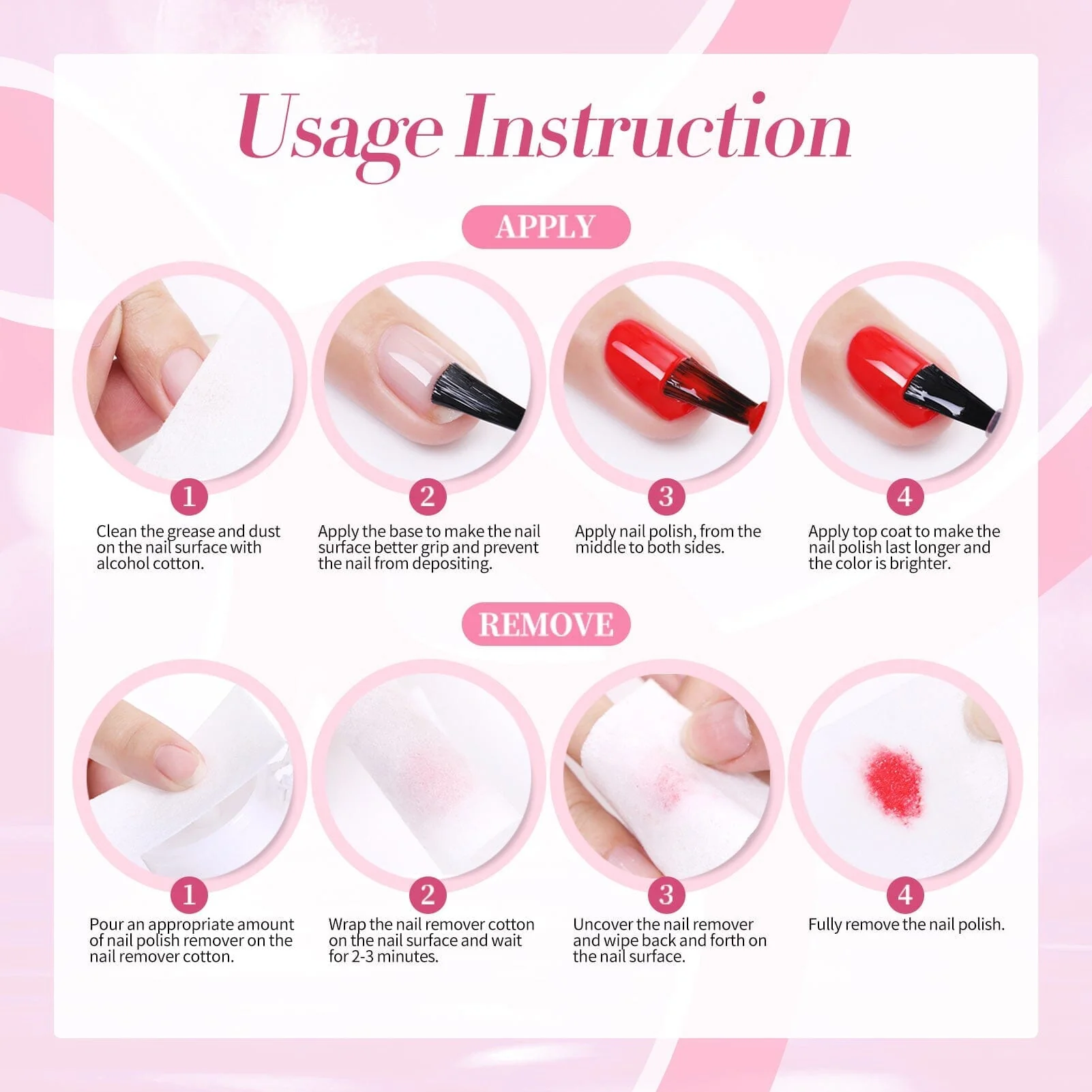 Usage Instruction

APPLY

1
Clean the grease and dust on the nail surface with alcohol cotton.

2
Apply the base to make the nail surface better grip and prevent the nail from depositing.

3
Apply nail polish, from the middle to both sides.

4
Apply top coat to make the nail polish last longer and the color is brighter.

REMOVE

1
Pour an appropriate amount of nail polish remover on the nail remover cotton.

2
Wrap the nail remover cotton on the nail surface and wait for 2-3 minutes.

3
Uncover the nail remover and wipe back and forth on the nail surface.

4
Fully remove the nail polish.