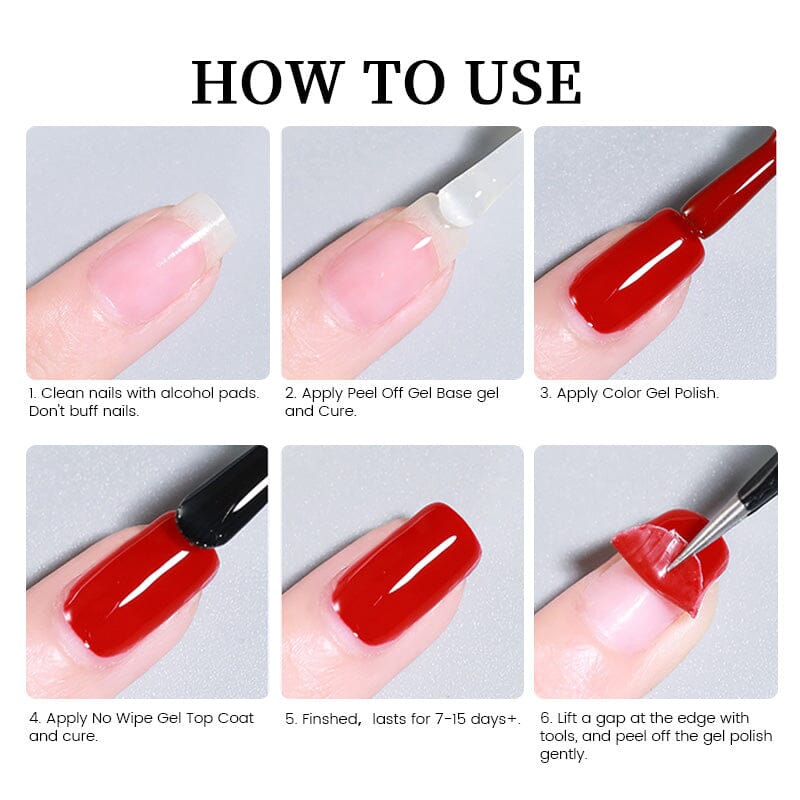 HOW TO USE

1. Clean nails with alcohol pads. Don't buff nails.

2. Apply Peel Off Gel Base gel and Cure.

3. Apply Color Gel Polish.

4. Apply No Wipe Gel Top Coat and cure.

5. Finshed,  lasts for 7-15 days+.

6. Lift a gap at the edge with tools, and peel off the gel polish gently.