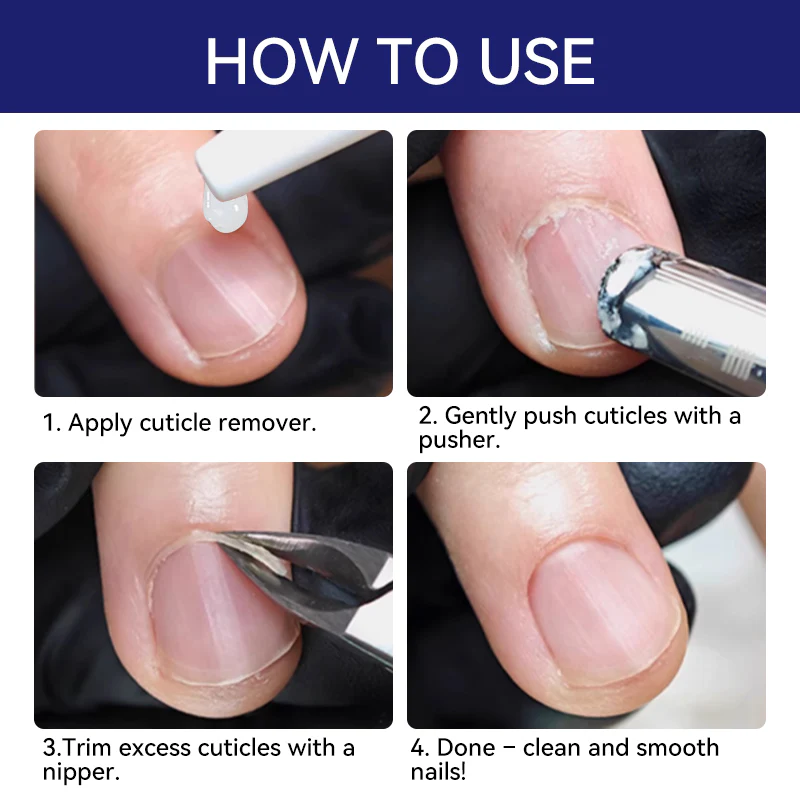 HOW TO USE

1. Apply cuticle remover.

2. Gently push cuticles with a pusher.

3.Trim excess cuticles with a nipper.

4. Done – clean and smooth nails!