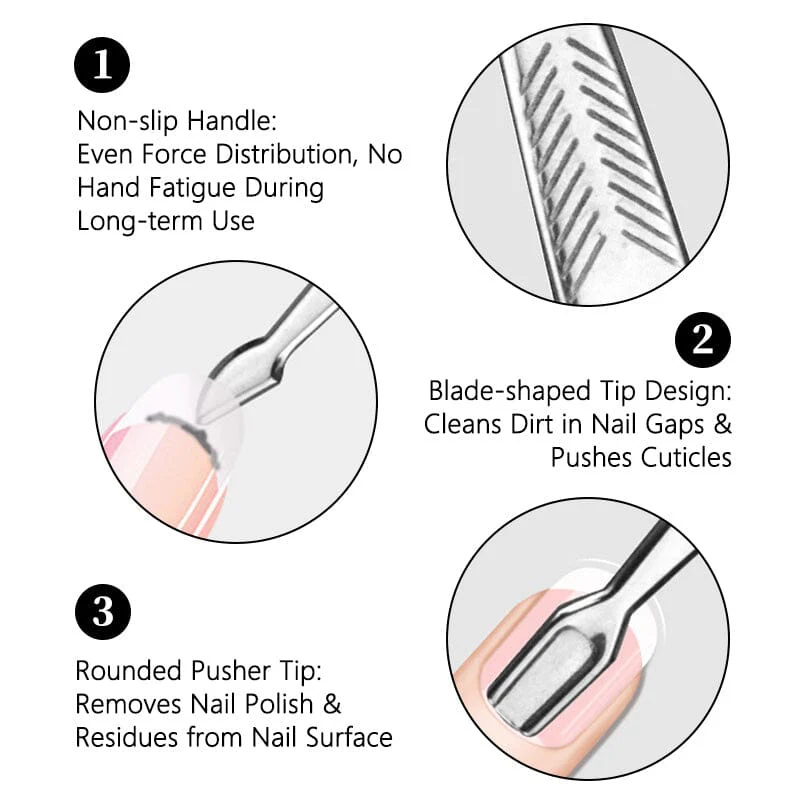 1

Non-slip Handle:
Even Force Distribution, No Hand Fatigue During Long-term Use

2

Blade-shaped Tip Design:
Cleans Dirt in Nail Gaps & Pushes Cuticles

3

Rounded Pusher Tip:
Removes Nail Polish & Residues from Nail Surface