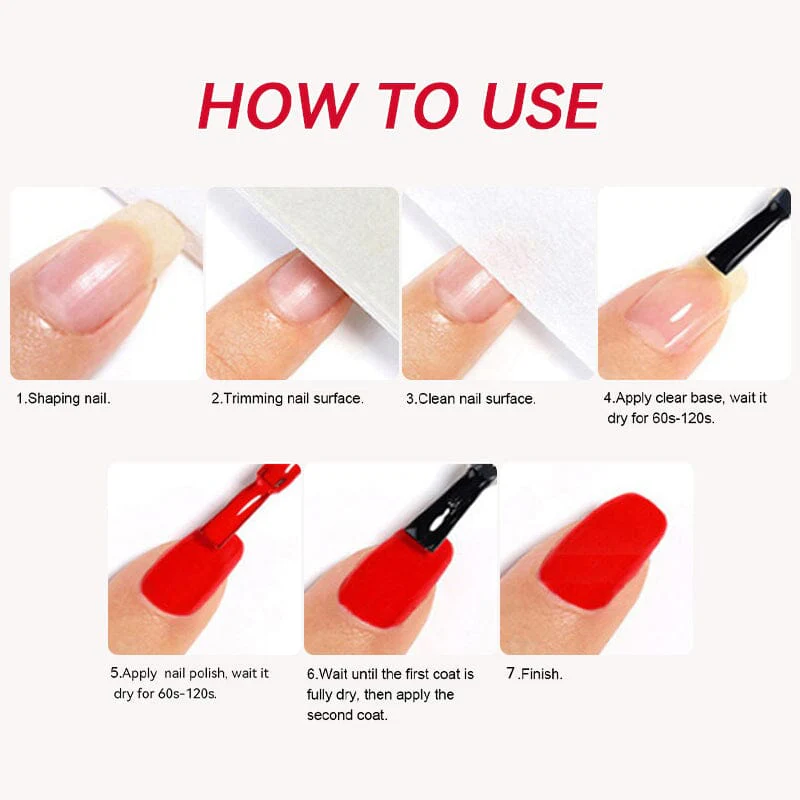 HOW TO USE

1.Shaping nail.

2.Trimming nail surface.

3.Clean nail surface.

4.Apply clear base, wait it dry for 60s-120s.

5.Apply nail polish, wait it dry for 60s-120s.

6.Wait until the first coat is fully dry, then apply the second coat.

7.Finish.