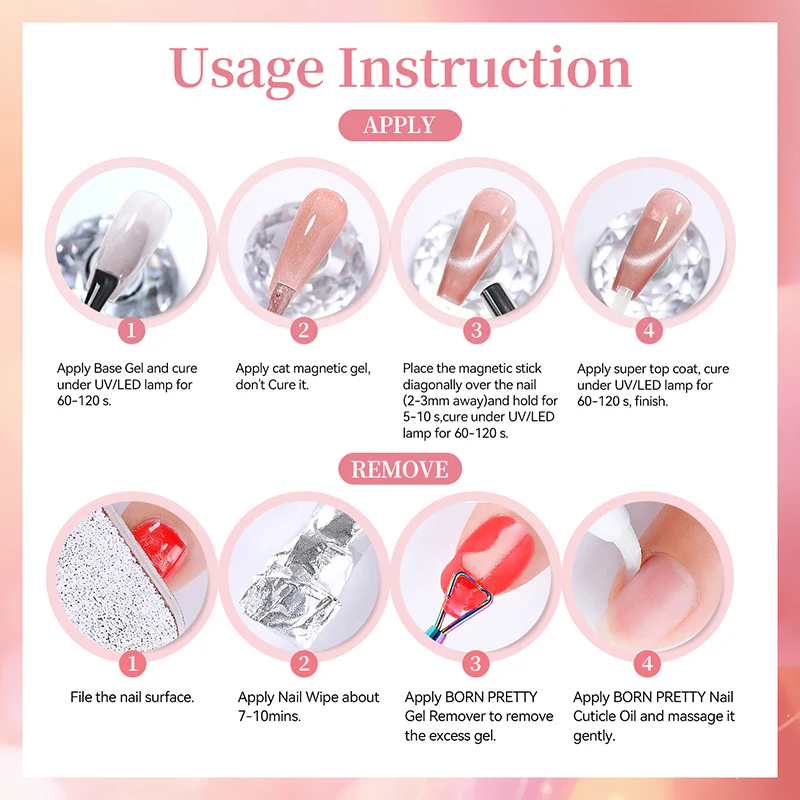 Usage Instruction

APPLY

1
Apply Base Gel and cure under UV/LED lamp for 60-120 s.

2
Apply cat magnetic gel, don't Cure it.

3
Place the magnetic stick diagonally over the nail (2-3mm away)and hold for 5-10 s,cure under UV/LED lamp for 60-120 s.

4
Apply super top coat, cure under UV/LED lamp for 60-120 s, finish.

REMOVE

1
File the nail surface.

2
Apply Nail Wipe about 7-10mins.

3
Apply BORN PRETTY Gel Remover to remove the excess gel.

4
Apply BORN PRETTY Nail Cuticle Oil and massage it gently.