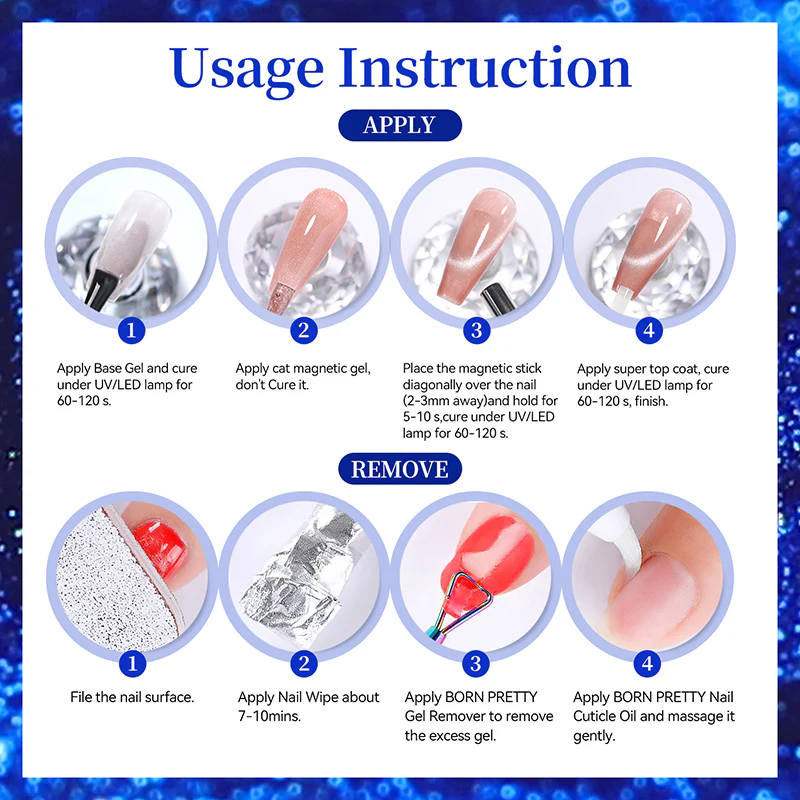 Usage Instruction

APPLY

1
Apply Base Gel and cure under UV/LED lamp for 60-120 s.

2
Apply cat magnetic gel, don't Cure it.

3
Place the magnetic stick diagonally over the nail (2-3mm away)and hold for 5-10 s,cure under UV/LED lamp for 60-120 s.

4
Apply super top coat, cure under UV/LED lamp for 60-120 s, finish.

REMOVE

1
File the nail surface.

2
Apply Nail Wipe about 7-10mins.

3
Apply BORN PRETTY Gel Remover to remove the excess gel.

4
Apply BORN PRETTY Nail Cuticle Oil and massage it gently.