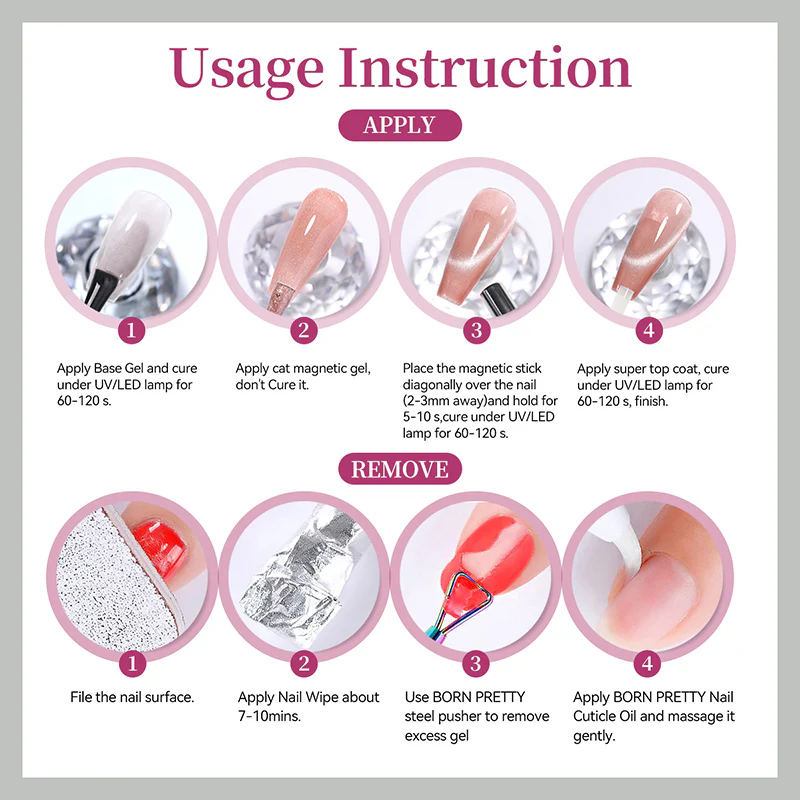 Usage Instruction

APPLY

1
Apply Base Gel and cure under UV/LED lamp for 60-120 s.

2
Apply cat magnetic gel, don't Cure it.

3
Place the magnetic stick diagonally over the nail (2-3mm away)and hold for 5-10 s,cure under UV/LED lamp for 60-120 s.

4
Apply super top coat, cure under UV/LED lamp for 60-120 s, finish.

REMOVE

1
File the nail surface.

2
Apply Nail Wipe about 7-10mins.

3
Use BORN PRETTY steel pusher to remove excess gel

4
Apply BORN PRETTY Nail Cuticle Oil and massage it gently.