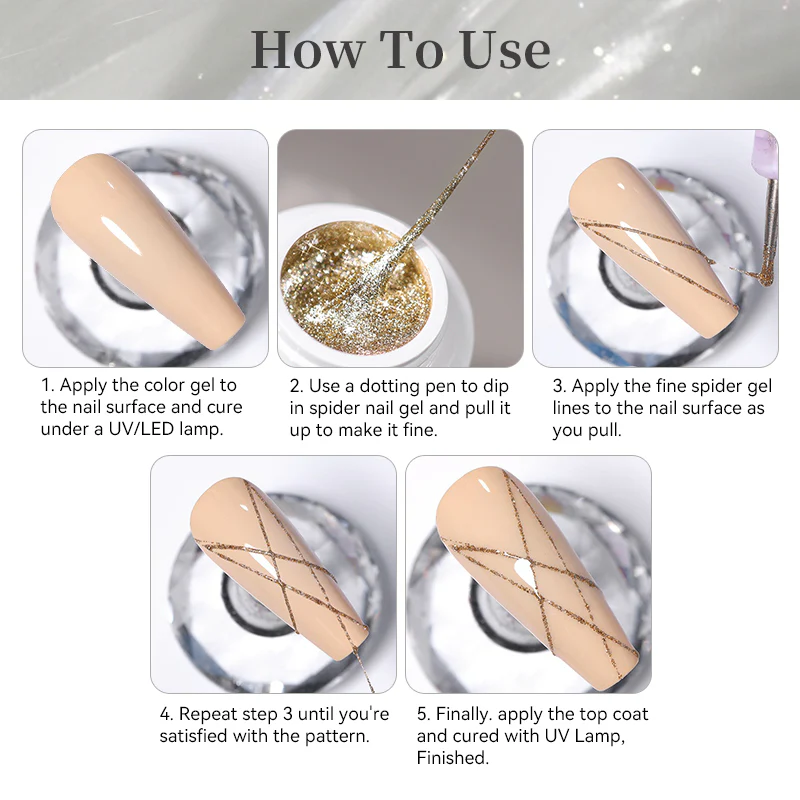 How To Use

1. Apply the color gel to the nail surface and cure under a UV/LED lamp.

2. Use a dotting pen to dip in spider nail gel and pull it up to make it fine.

3. Apply the fine spider gel lines to the nail surface as you pull.

4. Repeat step 3 until you're satisfied with the pattern.

5. Finally. apply the top coat and cured with UV Lamp, Finished.