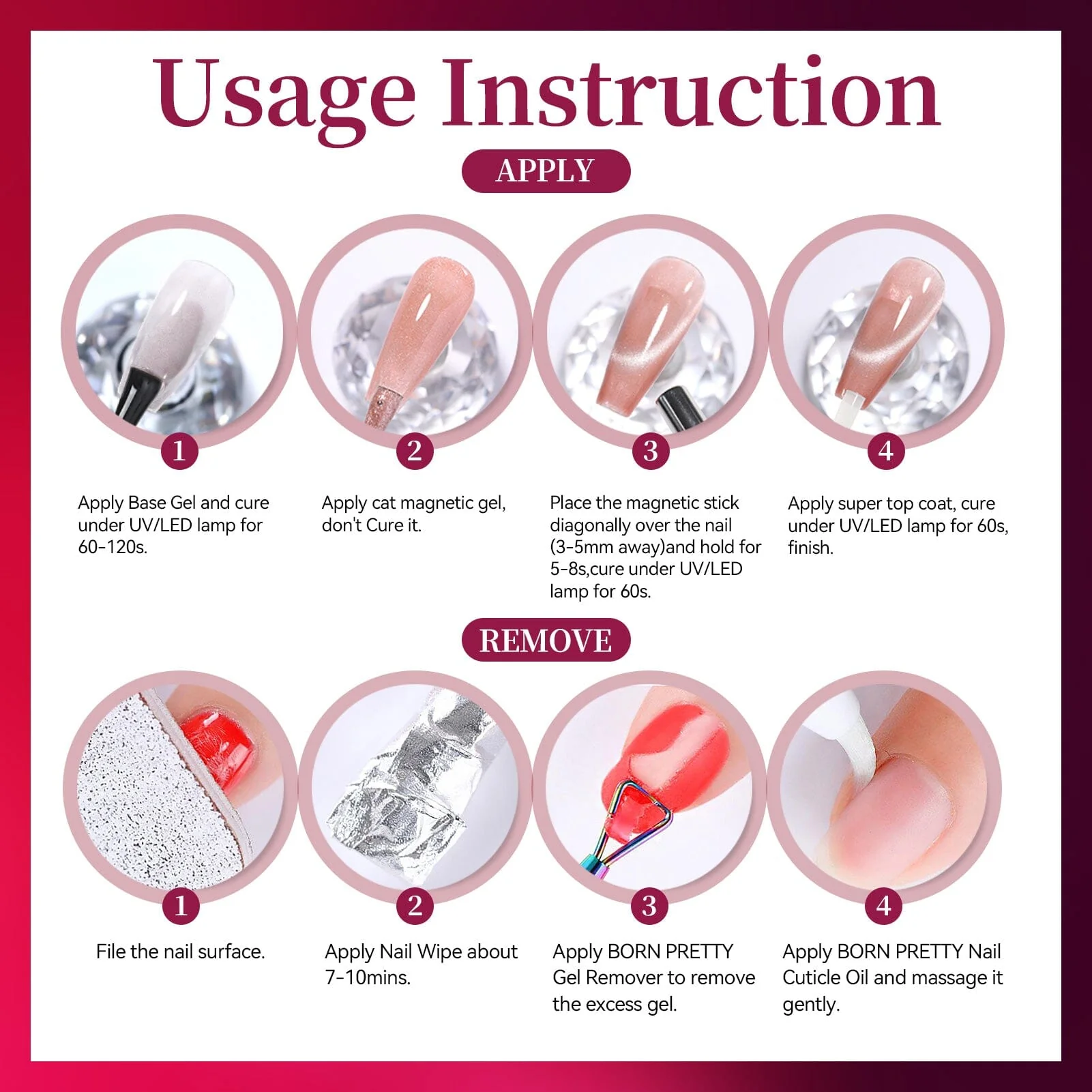 Usage Instruction

APPLY

1
Apply Base Gel and cure under UV/LED lamp for 60-120s.

2
Apply cat magnetic gel, don't Cure it.

3
Place the magnetic stick diagonally over the nail (3-5mm away)and hold for 5-8s,cure under UV/LED lamp for 60s.

4
Apply super top coat, cure under UV/LED lamp for 60s, finish.

REMOVE

1
File the nail surface.

2
Apply Nail Wipe about 7-10mins.

3
Apply BORN PRETTY Gel Remover to remove the excess gel.

4
Apply BORN PRETTY Nail Cuticle Oil and massage it gently.