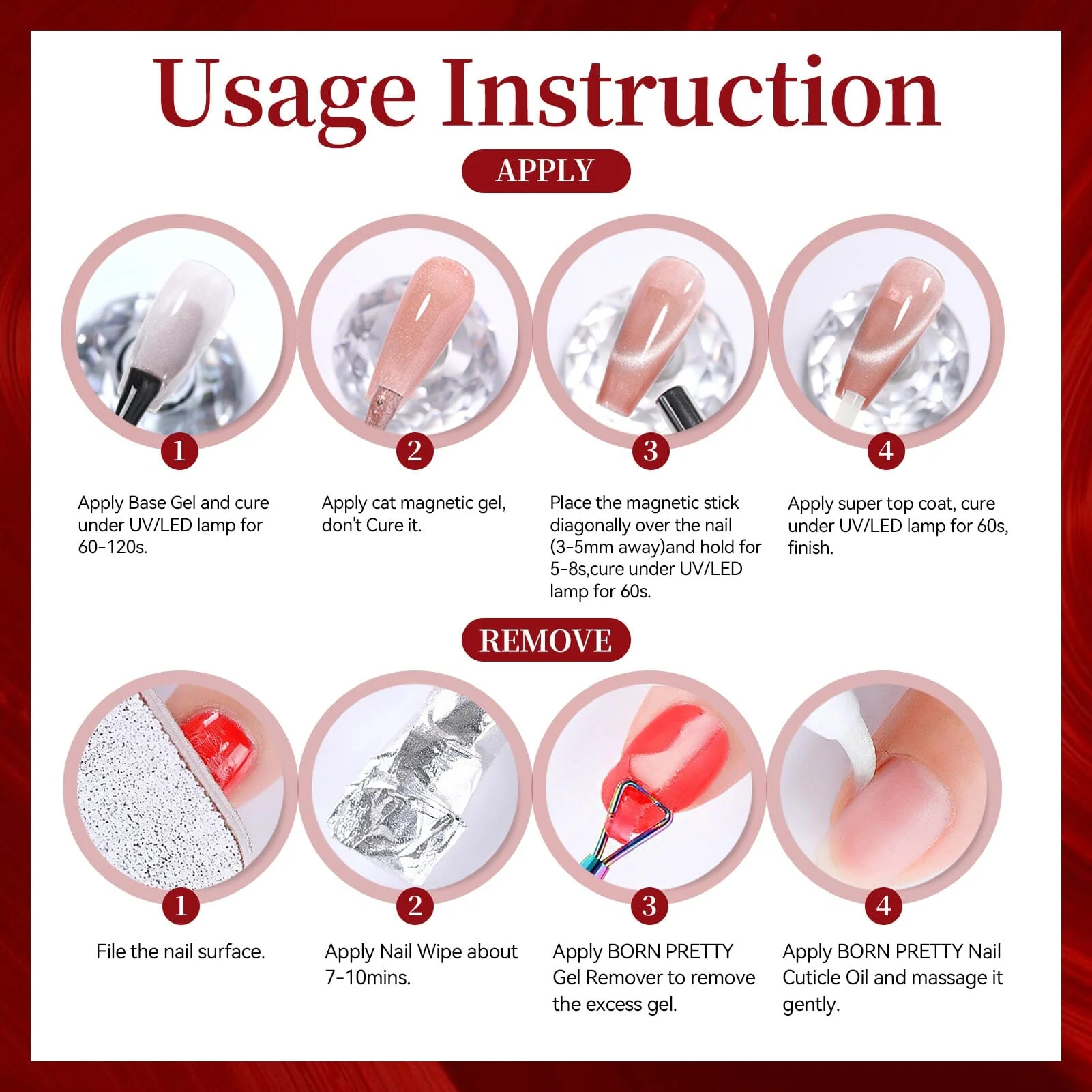 Usage Instruction

APPLY

1

Apply Base Gel and cure under UV/LED lamp for 60-120s.

2

Apply cat magnetic gel, don't Cure it.

3

Place the magnetic stick diagonally over the nail (3-5mm away)and hold for 5-8s,cure under UV/LED lamp for 60s.

4

Apply super top coat, cure under UV/LED lamp for 60s, finish.

REMOVE

1

File the nail surface.

2

Apply Nail Wipe about 7-10mins.

3

Apply BORN PRETTY Gel Remover to remove the excess gel.

4

Apply BORN PRETTY Nail Cuticle Oil and massage it gently.