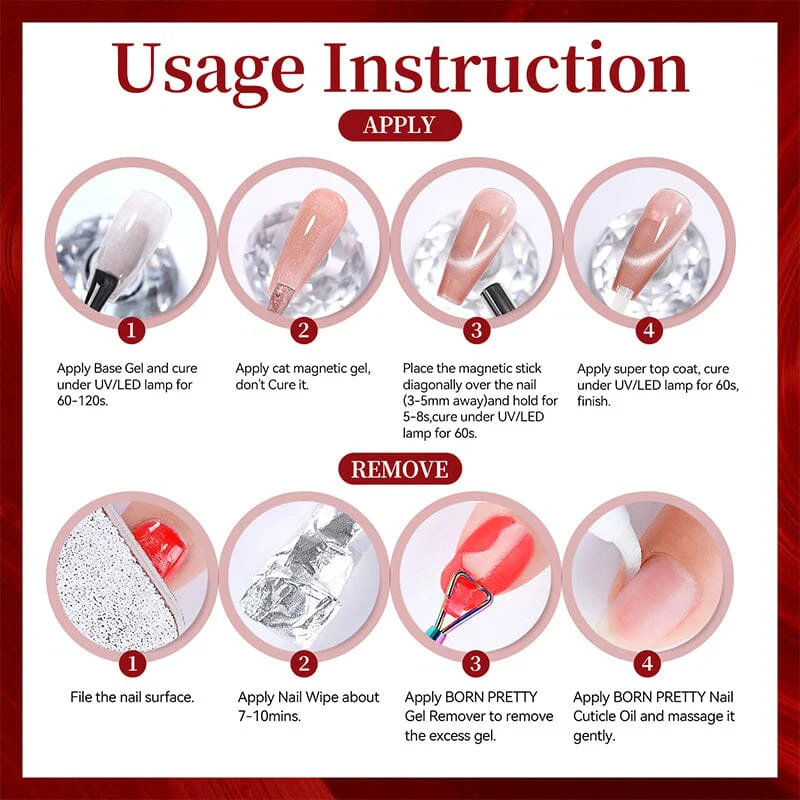 Usage Instruction

APPLY

1

Apply Base Gel and cure under UV/LED lamp for 60-120s.

2

Apply cat magnetic gel, don't Cure it.

3

Place the magnetic stick diagonally over the nail (3-5mm away)and hold for 5-8s,cure under UV/LED lamp for 60s.

4

Apply super top coat, cure under UV/LED lamp for 60s, finish.

REMOVE

1

File the nail surface.

2

Apply Nail Wipe about 7-10mins.

3

Apply BORN PRETTY Gel Remover to remove the excess gel.

4

Apply BORN PRETTY Nail Cuticle Oil and massage it gently.