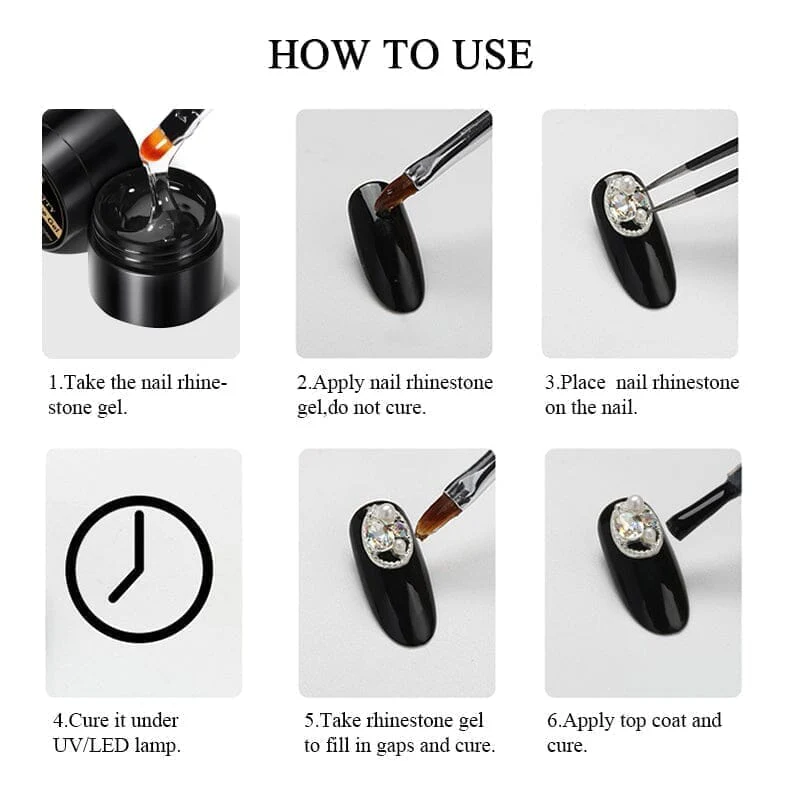 HOW TO USE

1.Take the nail rhinestone gel.

2.Apply nail rhinestone gel,do not cure.

3.Place nail rhinestone on the nail.

4.Cure it under UV/LED lamp.

5.Take rhinestone gel to fill in gaps and cure.

6.Apply top coat and cure.