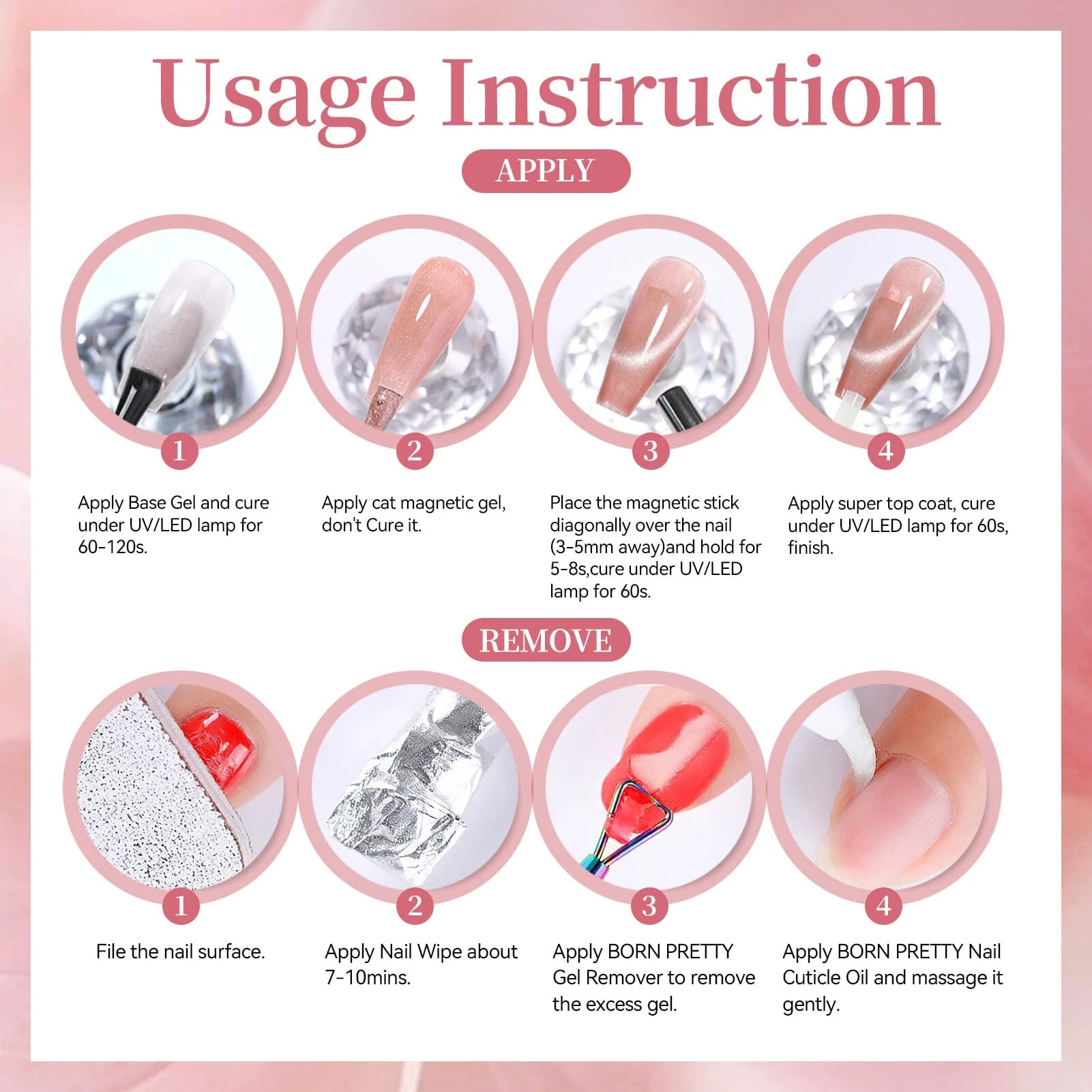 Usage Instruction

APPLY

1

Apply Base Gel and cure under UV/LED lamp for 60-120s.

2

Apply cat magnetic gel, don't Cure it.

3

Place the magnetic stick diagonally over the nail (3-5mm away)and hold for 5-8s,cure under UV/LED lamp for 60s.

4

Apply super top coat, cure under UV/LED lamp for 60s, finish.

REMOVE

1

File the nail surface.

2

Apply Nail Wipe about 7-10mins.

3

Apply BORN PRETTY Gel Remover to remove the excess gel.

4

Apply BORN PRETTY Nail Cuticle Oil and massage it gently.