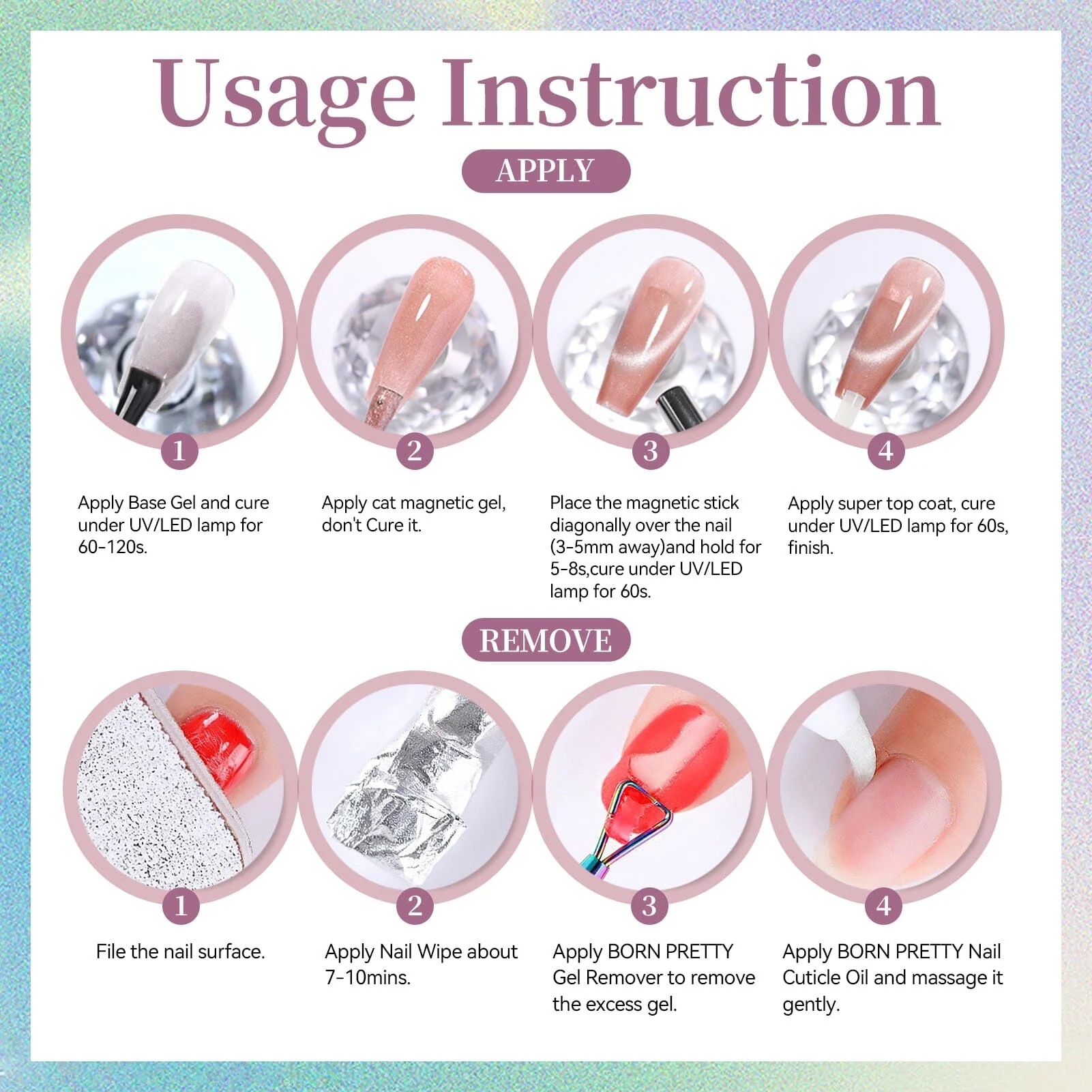 Usage Instruction

APPLY

1

Apply Base Gel and cure under UV/LED lamp for 60-120s.

2

Apply cat magnetic gel, don't Cure it.

3

Place the magnetic stick diagonally over the nail (3-5mm away)and hold for 5-8s,cure under UV/LED lamp for 60s.

4

Apply super top coat, cure under UV/LED lamp for 60s, finish.

REMOVE

1

File the nail surface.

2

Apply Nail Wipe about 7-10mins.

3

Apply BORN PRETTY Gel Remover to remove the excess gel.

4

Apply BORN PRETTY Nail Cuticle Oil and massage it gently.