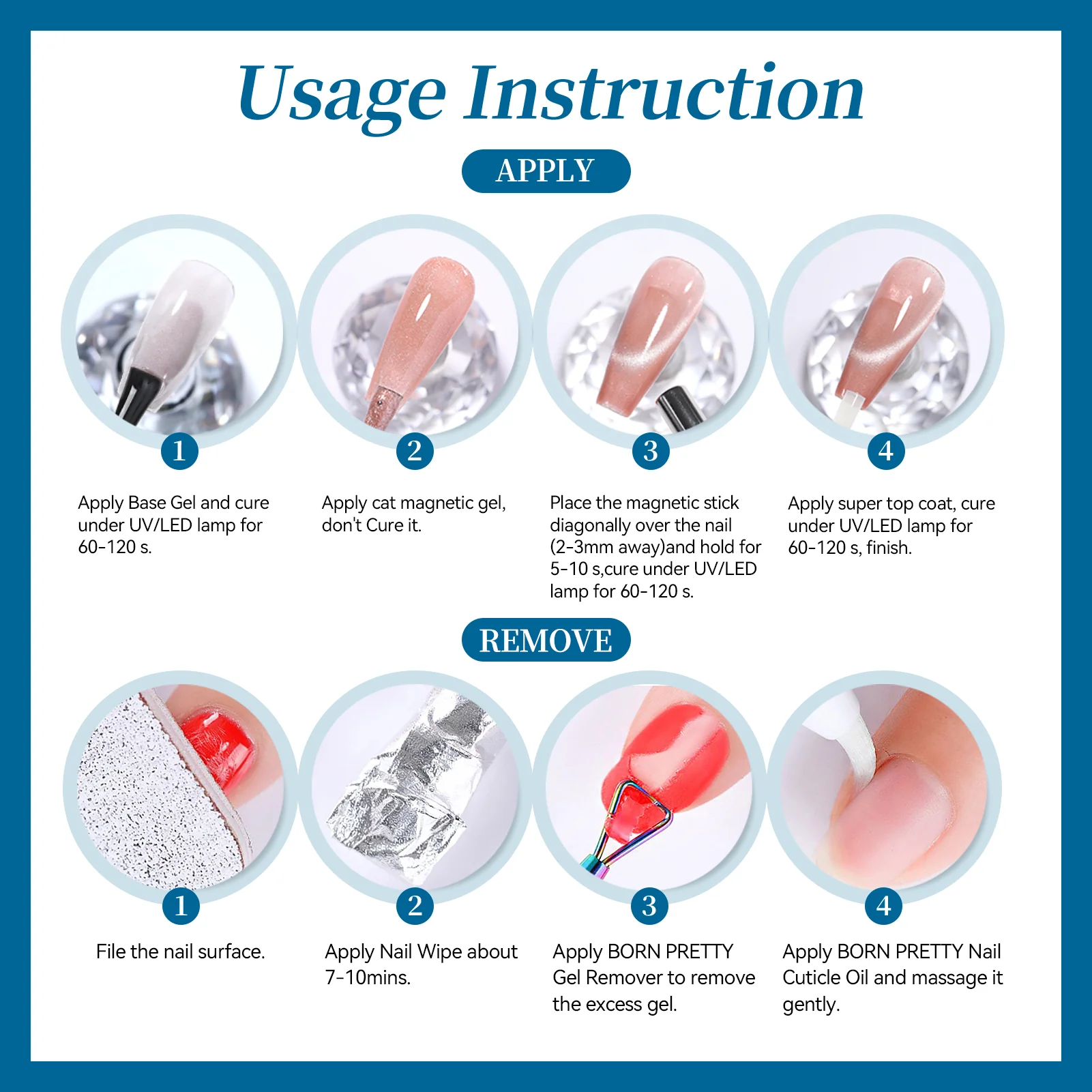 Usage Instruction

APPLY

1

Apply Base Gel and cure under UV/LED lamp for 60-120 s.

2

Apply cat magnetic gel, don't Cure it.

3

Place the magnetic stick diagonally over the nail (2-3mm away)and hold for 5-10 s,cure under UV/LED lamp for 60-120 s.

4

Apply super top coat, cure under UV/LED lamp for 60-120 s, finish.

REMOVE

1

File the nail surface.

2

Apply Nail Wipe about 7-10mins.

3

Apply BORN PRETTY Gel Remover to remove the excess gel.

4

Apply BORN PRETTY Nail Cuticle Oil and massage it gently.