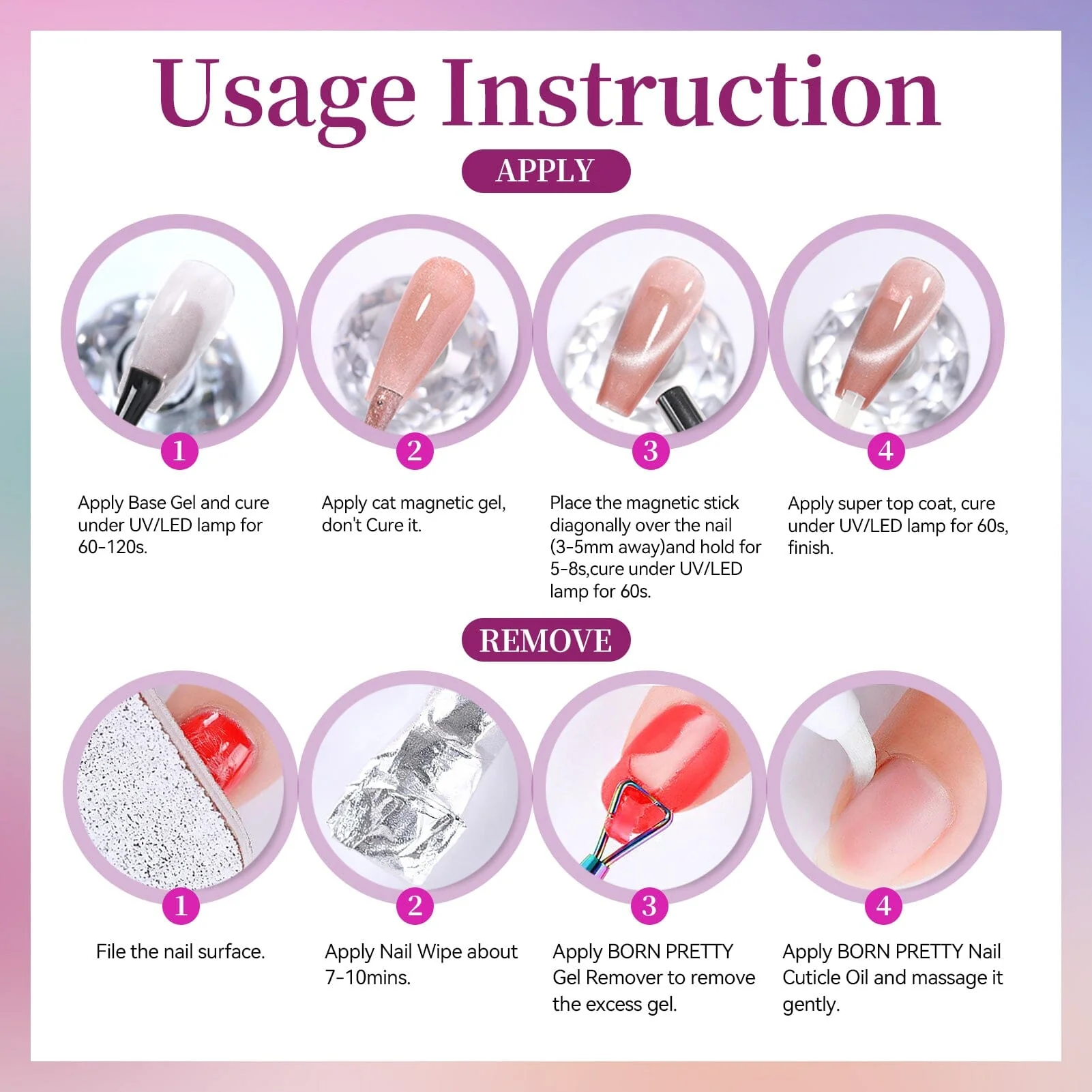 Usage Instruction

APPLY

1
Apply Base Gel and cure under UV/LED lamp for 60-120s.

2
Apply cat magnetic gel, don't Cure it.

3
Place the magnetic stick diagonally over the nail (3-5mm away)and hold for 5-8s,cure under UV/LED lamp for 60s.

4
Apply super top coat, cure under UV/LED lamp for 60s, finish.

REMOVE

1
File the nail surface.

2
Apply Nail Wipe about 7-10mins.

3
Apply BORN PRETTY Gel Remover to remove the excess gel.

4
Apply BORN PRETTY Nail Cuticle Oil and massage it gently.