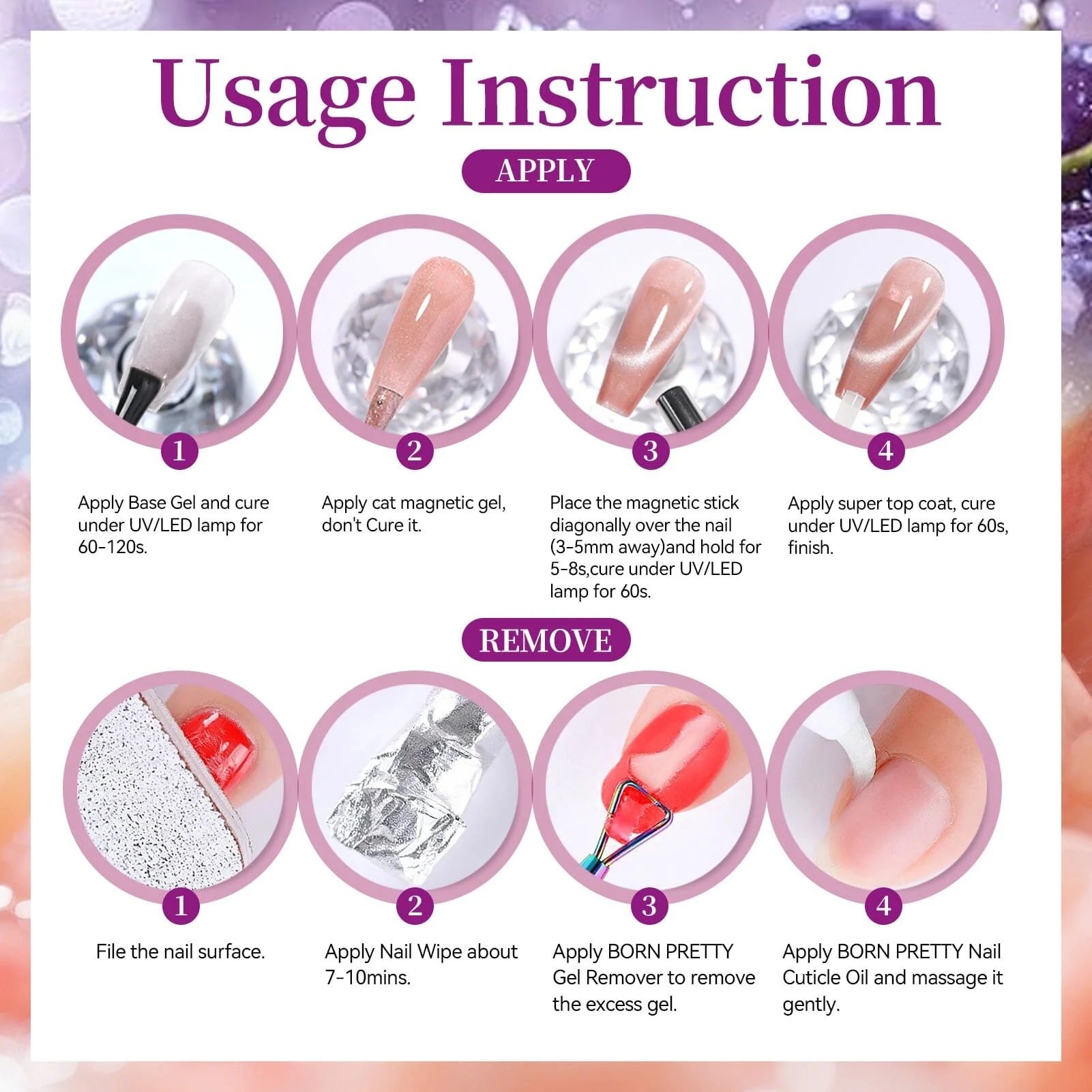 Usage Instruction

APPLY

1

Apply Base Gel and cure under UV/LED lamp for 60-120s.

2

Apply cat magnetic gel, don't Cure it.

3

Place the magnetic stick diagonally over the nail (3-5mm away)and hold for 5-8s,cure under UV/LED lamp for 60s.

4

Apply super top coat, cure under UV/LED lamp for 60s, finish.

REMOVE

1

File the nail surface.

2

Apply Nail Wipe about 7-10mins.

3

Apply BORN PRETTY Gel Remover to remove the excess gel.

4

Apply BORN PRETTY Nail Cuticle Oil and massage it gently.