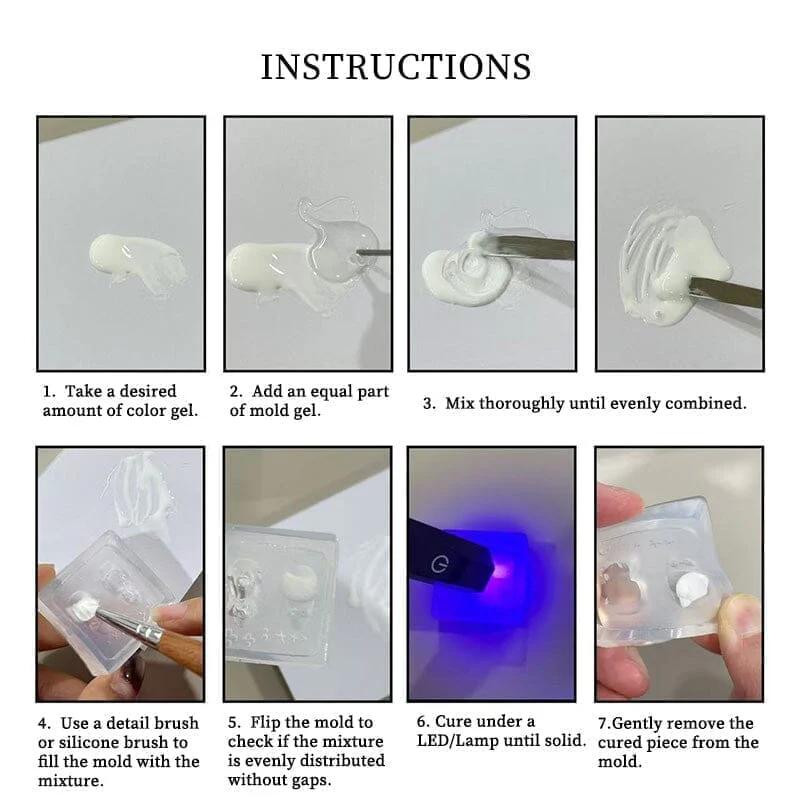 INSTRUCTIONS

1. Take a desired amount of color gel.

2. Add an equal part of mold gel.

3. Mix thoroughly until evenly combined.

4. Use a detail brush or silicone brush to fill the mold with the mixture.

5. Flip the mold to check if the mixture is evenly distributed without gaps.

6. Cure under a LED/Lamp until solid.

7.Gently remove the cured piece from the mold.