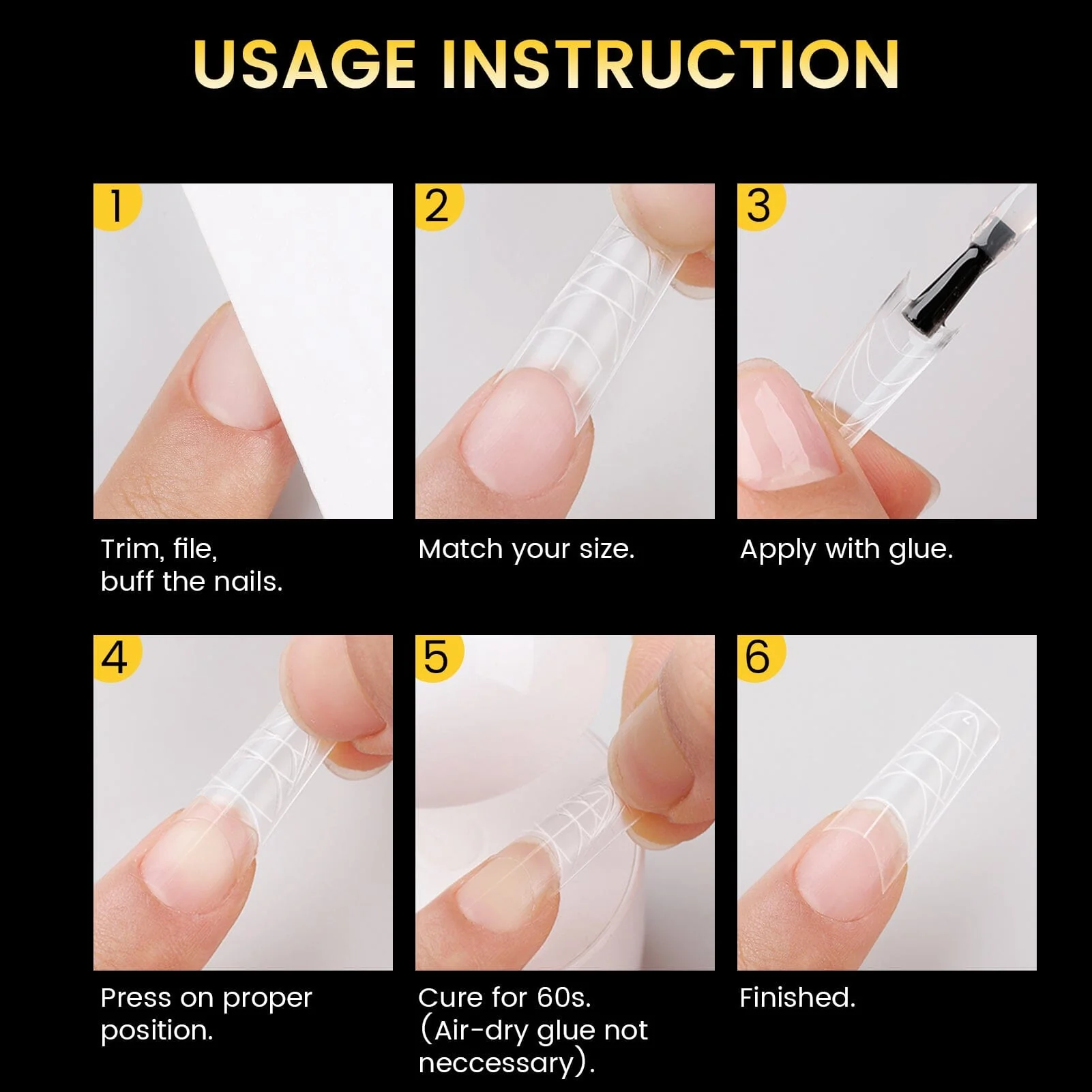 USAGE INSTRUCTION

1

Trim, file, buff the nails.

2

Match your size.

3

Apply with glue.

4

Press on proper position.

5

Cure for 60s. (Air-dry glue not neccessary).

6

Finished.