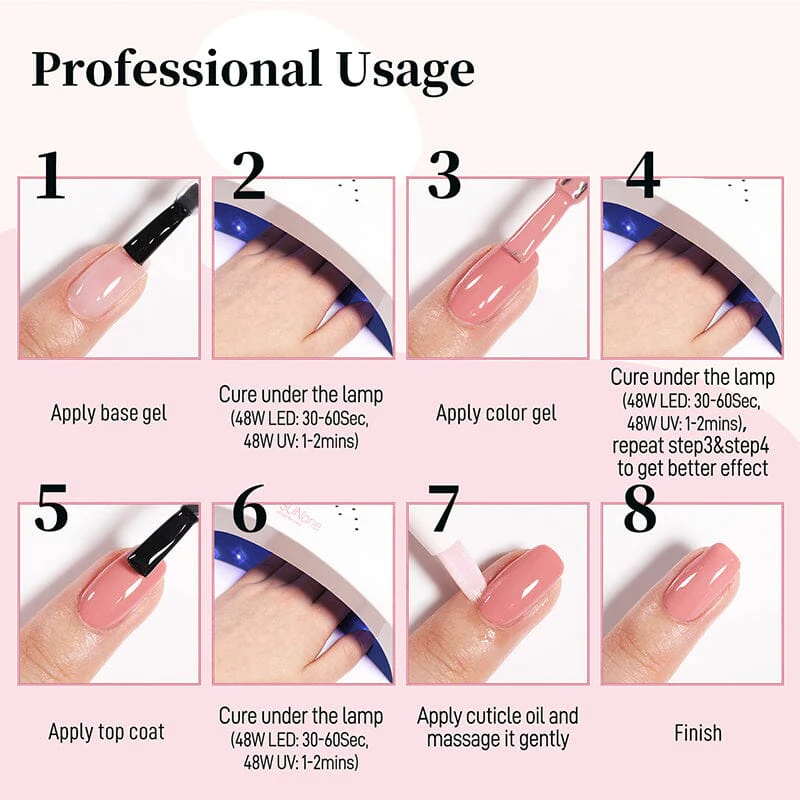 Professional Usage

1

Apply base gel

2

Cure under the lamp (48W LED: 30-60Sec, 48W UV: 1-2mins)

3

Apply color gel

4

Cure under the lamp (48W LED: 30-60Sec, 48W UV: 1-2mins), repeat step3&step4 to get better effect

5

Apply top coat

6

SUNone

Cure under the lamp (48W LED: 30-60Sec, 48W UV: 1-2mins)

7

Apply cuticle oil and massage it gently

8

Finish