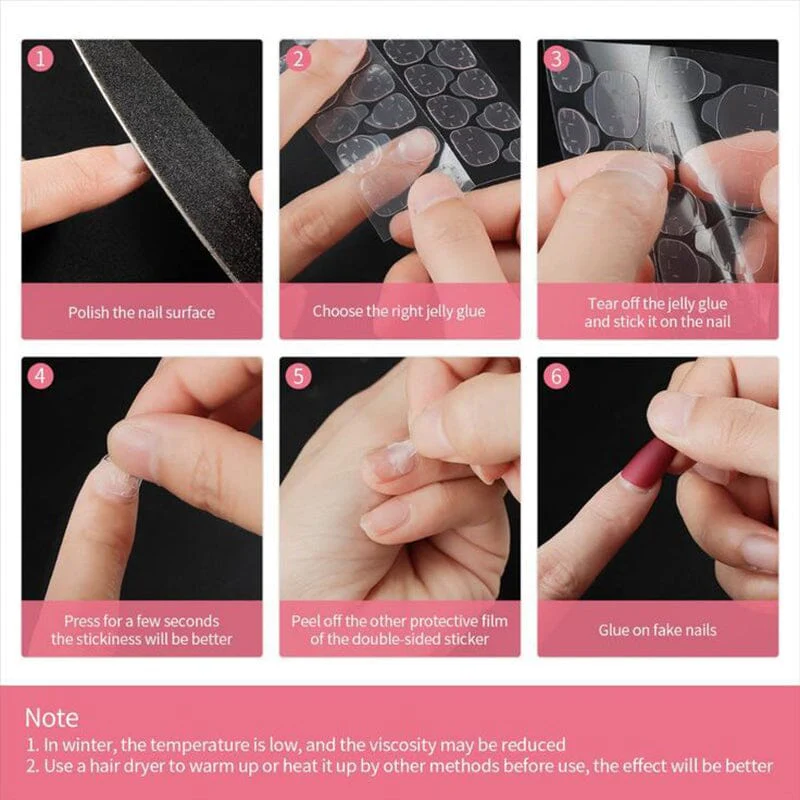 1
Polish the nail surface

2
Choose the right jelly glue

3
Tear off the jelly glue and stick it on the nail

4
Press for a few seconds the stickiness will be better

5
Peel off the other protective film of the double-sided sticker

6
Glue on fake nails

Note
1. In winter, the temperature is low, and the viscosity may be reduced
2. Use a hair dryer to warm up or heat it up by other methods before use, the effect will be better