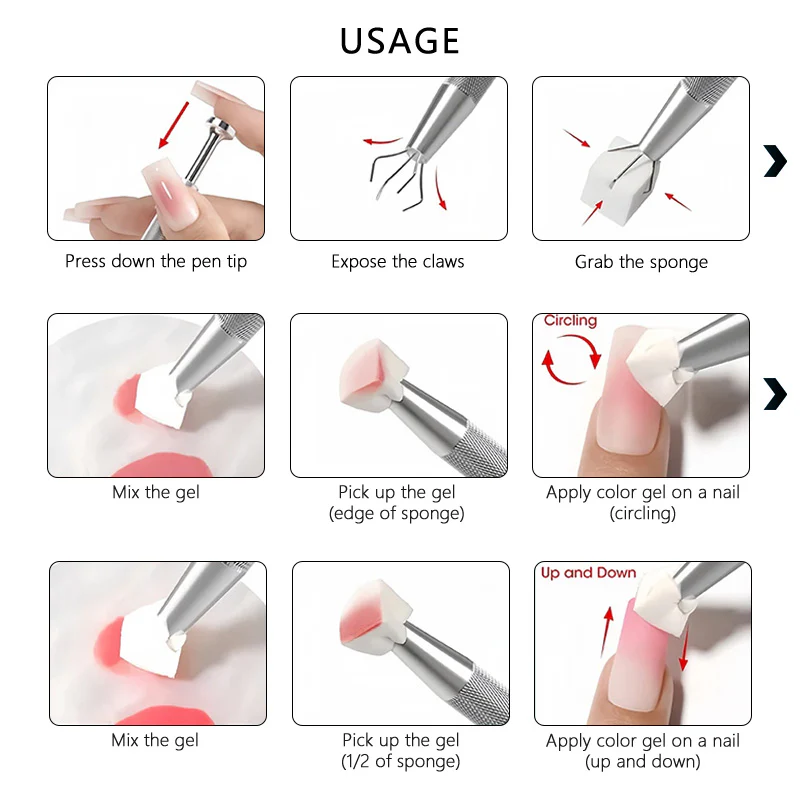 USAGE

Press down the pen tip

Expose the claws

Grab the sponge

Mix the gel

Pick up the gel
(edge of sponge)

Circling

Apply color gel on a nail
(circling)

Mix the gel

Pick up the gel
(1/2 of sponge)

Up and Down

Apply color gel on a nail
(up and down)